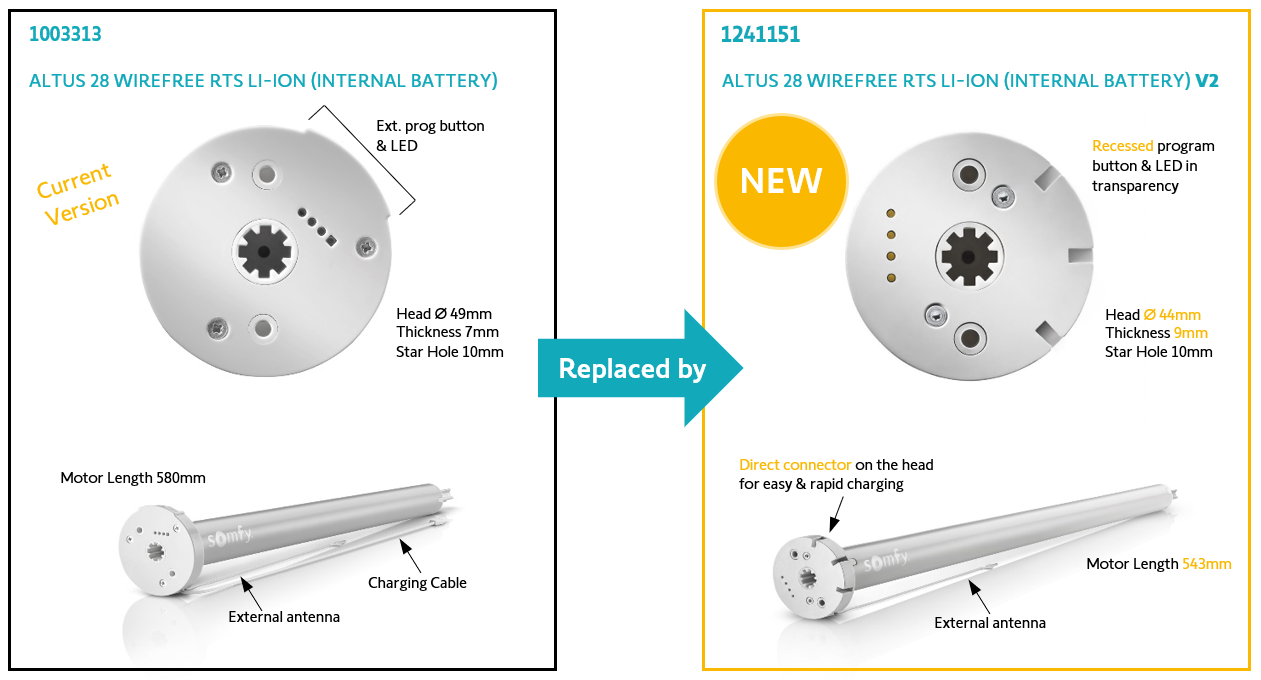 1003313

ALTUS 28 WIREFREE RTS LI-ION (INTERNAL BATTERY)

Current Version

Ext. prog button & LED

Head Ø 49mm
Thickness 7mm
Star Hole 10mm

Motor Length 580mm

somfy

Charging Cable

External antenna

Replaced by

1241151

ALTUS 28 WIREFREE RTS LI-ION (INTERNAL BATTERY) V2

NEW

Recessed program button & LED in transparency

Head Ø 44mm
Thickness 9mm
Star Hole 10mm

Direct connector on the head for easy & rapid charging

somfy

Motor Length 543mm

External antenna